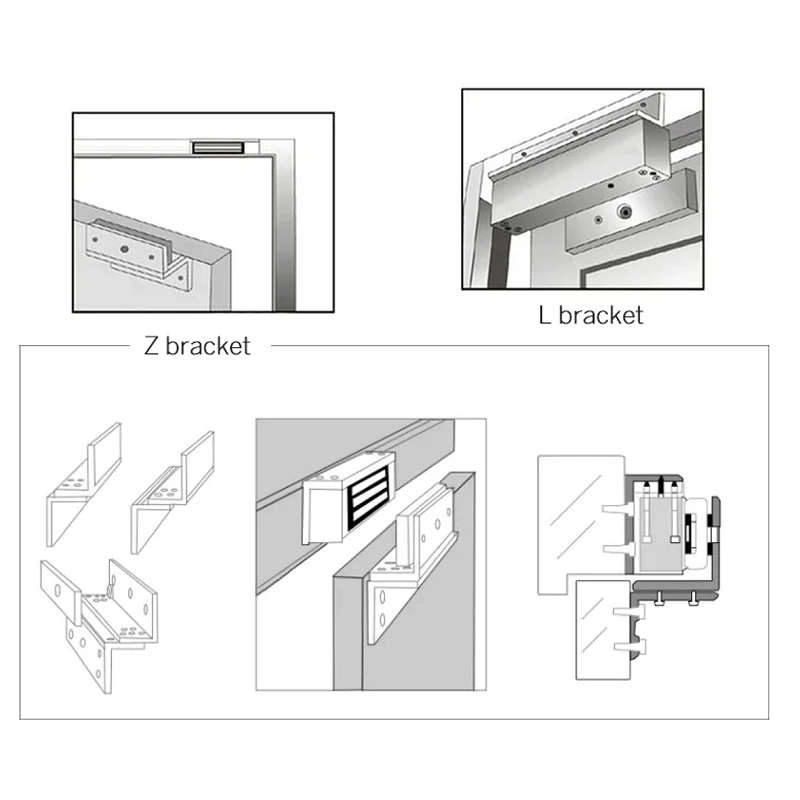 L bracket

Z bracket